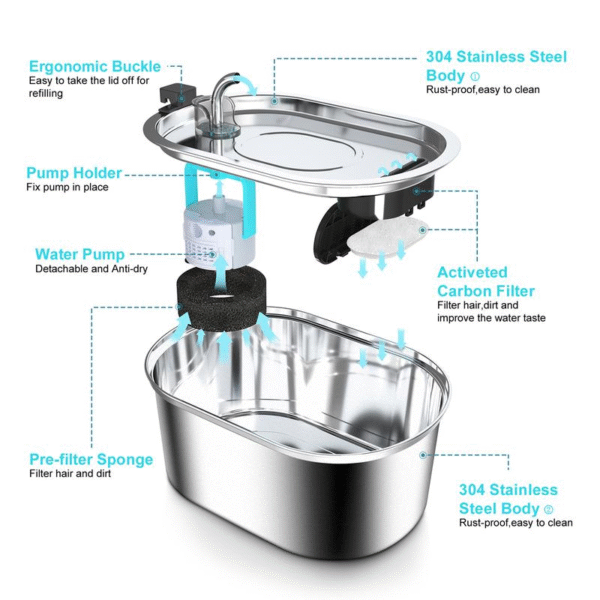 Ergonomic Buckle
Easy to take the lid off for refilling

304 Stainless Steel Body ①
Rust-proof,easy to clean

Pump Holder
Fix pump in place

Water Pump
Detachable and Anti-dry

Activeted Carbon Filter
Filter hair,dirt and improve the water taste

Pre-filter Sponge
Filter hair and dirt

304 Stainless Steel Body ②
Rust-proof,easy to clean