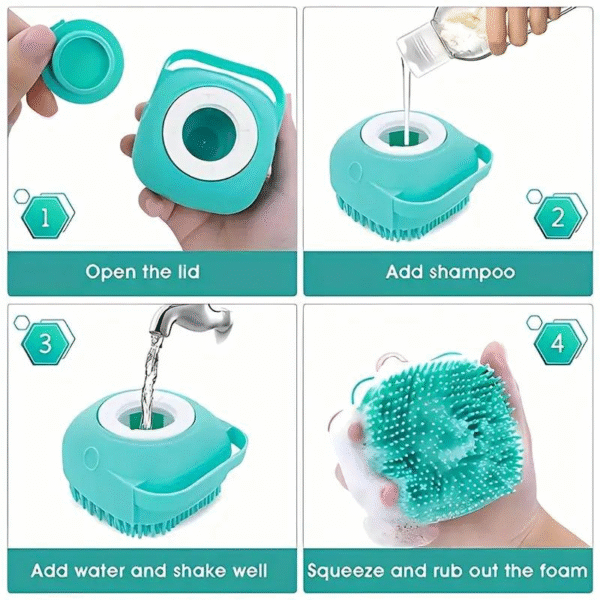 1
Open the lid

2
Add shampoo

3
Add water and shake well

4
Squeeze and rub out the foam